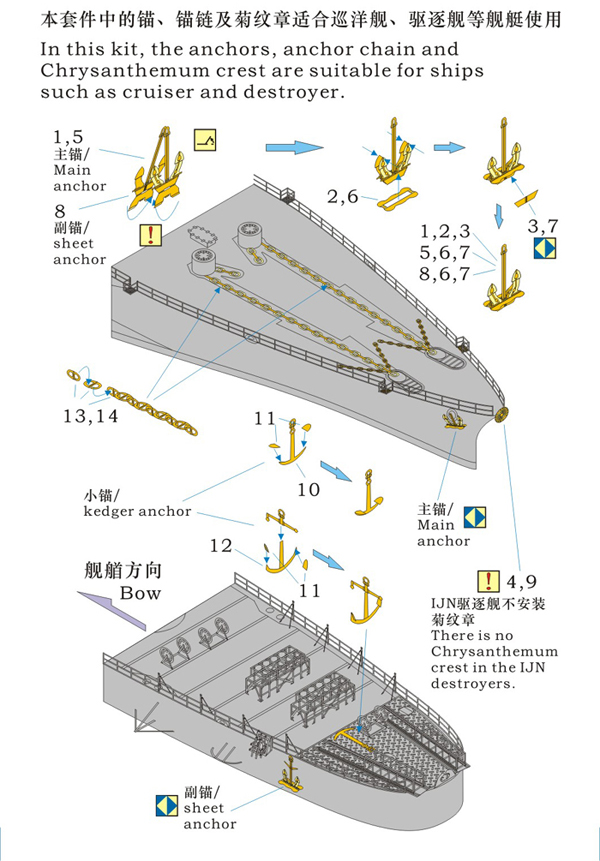 本套件中的锚、锚链及菊纹章适合巡洋舰、驱逐舰等舰艇使用
In this kit, the anchors, anchor chain and Chrysanthemum crest are suitable for ships such as cruiser and destroyer.

1,5
主锚/
Main anchor

8
副锚/
sheet anchor

2,6

3,7

1,2,3
5,6,7
8,6,7

13,14

11

10

小锚/
kedger anchor

主锚/
Main anchor

12

11

舰艏方向
Bow

4,9
IJN驱逐舰不安装菊纹章
There is no Chrysanthemum crest in the IJN destroyers.

副锚/
sheet anchor