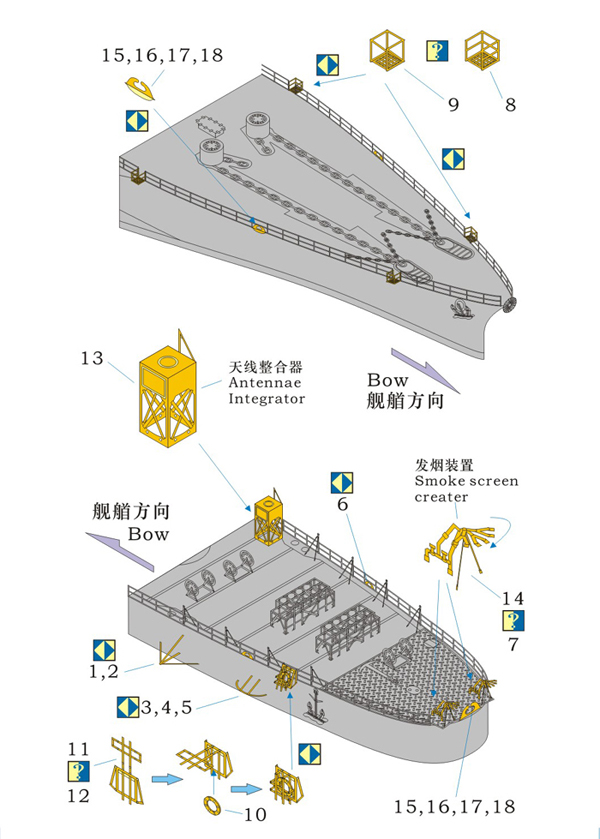 15,16,17,18

9

8

13

天线整合器
Antennae
Integrator

Bow
舰艏方向

发烟装置
Smoke screen
creater

舰艏方向
Bow

6

14

7

1,2

3,4,5

11

12

10

15,16,17,18