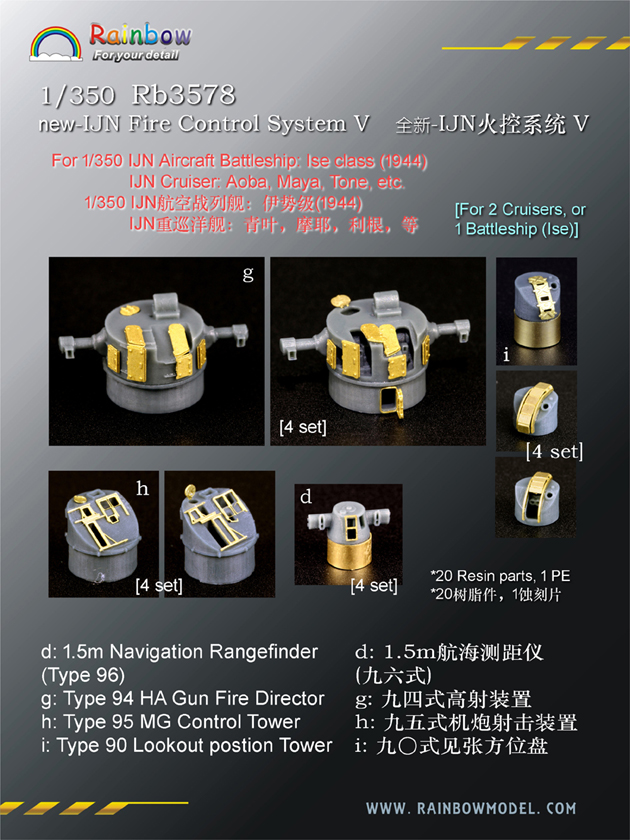 Rainbow
For your detail

1/350 Rb3578
new-IJN Fire Control System V 全新-IJN火控系统 V

For 1/350 IJN Aircraft Battleship: Ise class (1944)
IJN Cruiser: Aoba, Maya, Tone, etc.
1/350 IJN航空战列舰：伊势级(1944)
IJN重巡洋舰：青叶，摩耶，利根，等

[For 2 Cruisers, or 1 Battleship (Ise)]

g

[4 set]

i

[4 set]

h

[4 set]

d

[4 set]

*20 Resin parts, 1 PE
*20树脂件，1蚀刻片

d: 1.5m Navigation Rangefinder (Type 96)
g: Type 94 HA Gun Fire Director
h: Type 95 MG Control Tower
i: Type 90 Lookout postion Tower

d: 1.5m航海测距仪 (九六式)
g: 九四式高射装置
h: 九五式机炮射击装置
i: 九〇式见张方位盘

WWW. RAINBOWMODEL. COM