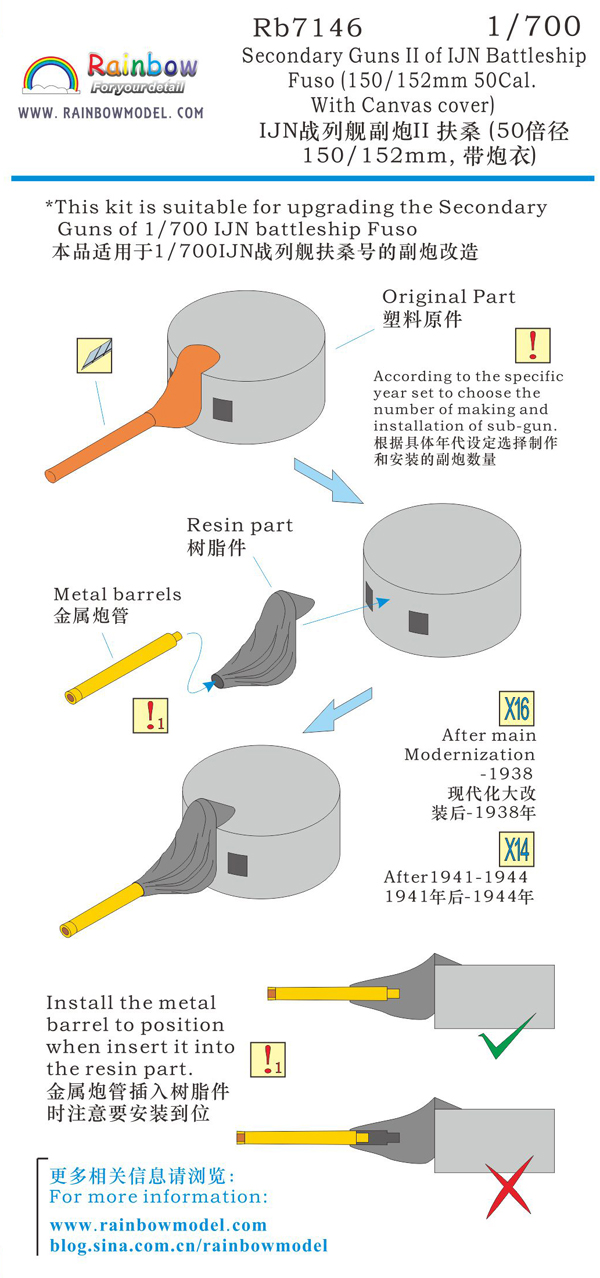 Rainbow
For your detail
WWW. RAINBOWMODEL. COM

Rb7146 1/700
Secondary Guns II of IJN Battleship Fuso (150/152mm 50Cal. With Canvas cover)
IJN战列舰副炮II 扶桑 (50倍径 150/152mm, 带炮衣)

*This kit is suitable for upgrading the Secondary Guns of 1/700 IJN battleship Fuso
本品适用于1/700IJN战列舰扶桑号的副炮改造

Original Part
塑料原件

!

According to the specific year set to choose the number of making and installation of sub-gun.
根据具体年代设定选择制作和安装的副炮数量

Resin part
树脂件

Metal barrels
金属炮管

!1

X16
After main Modernization -1938
现代化大改装后-1938年

X14
After1941-1944
1941年后-1944年

Install the metal barrel to position when insert it into the resin part.
金属炮管插入树脂件时注意要安装到位

!1

更多相关信息请浏览:
For more information:
www.rainbowmodel.com
blog.sina.com.cn/rainbowmodel